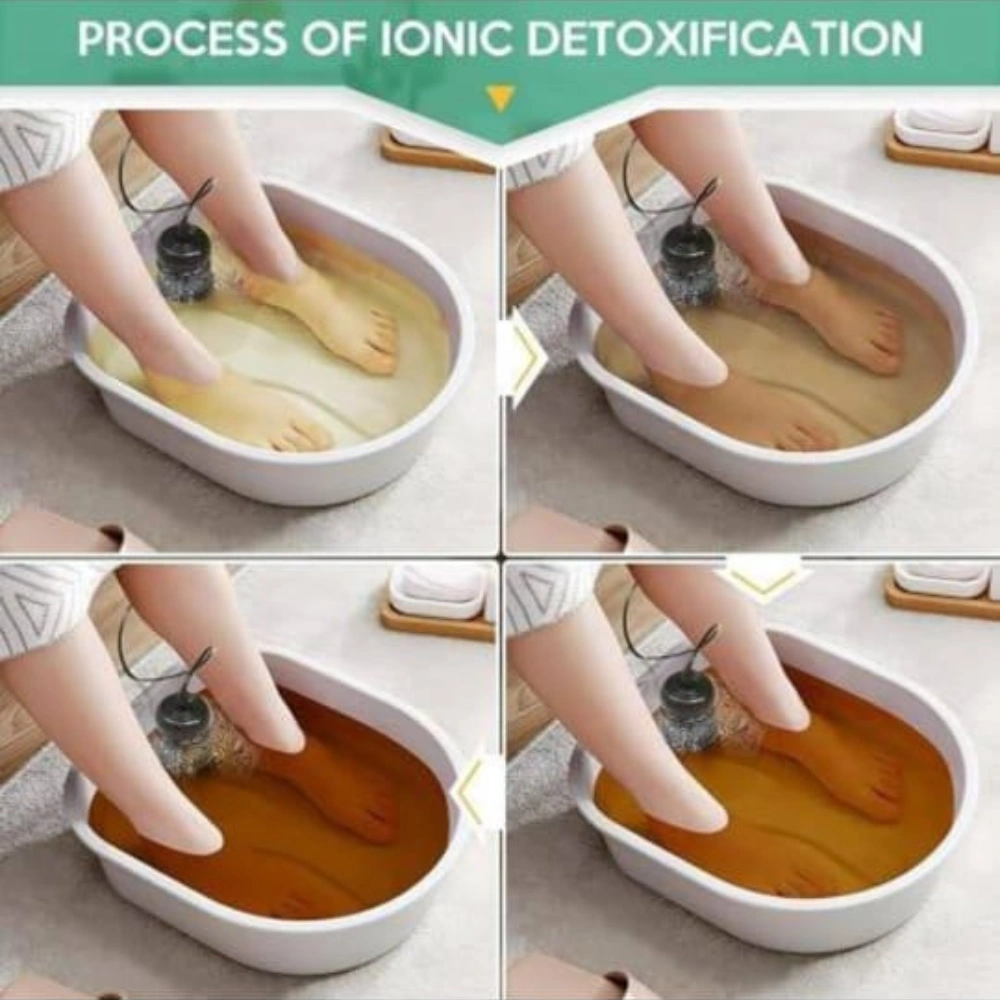 PROCESS OF IONIC DETOXIFICATION